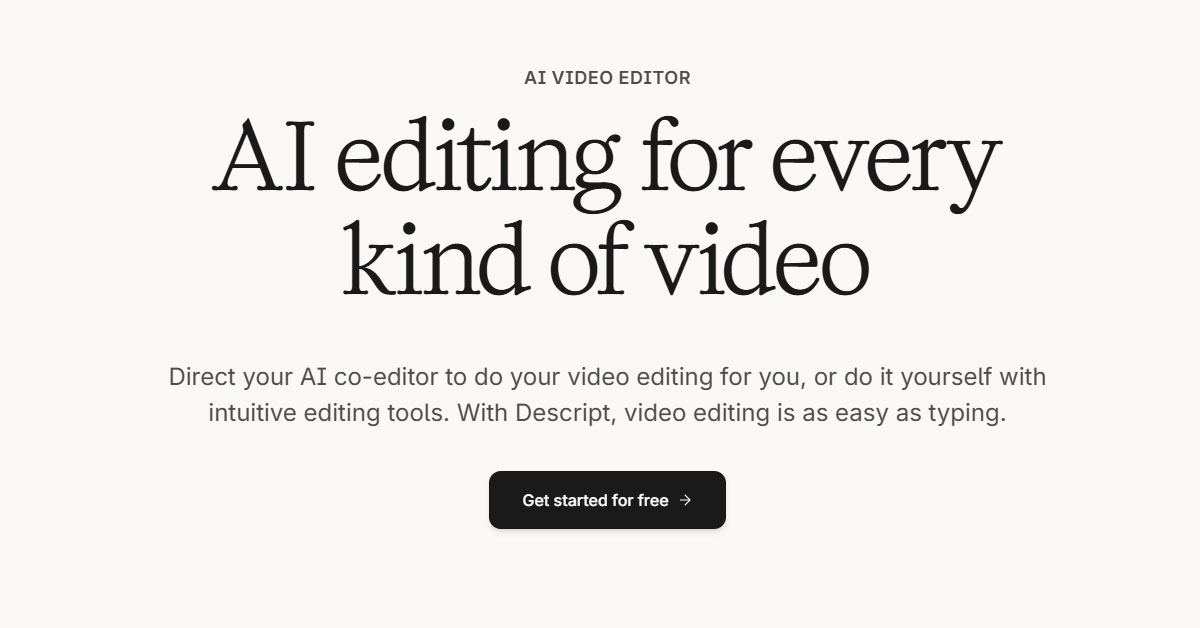 AI VIDEO EDITOR

AI editing for every kind of video

Direct your AI co-editor to do your video editing for you, or do it yourself with intuitive editing tools. With Descript, video editing is as easy as typing.

Get started for free →